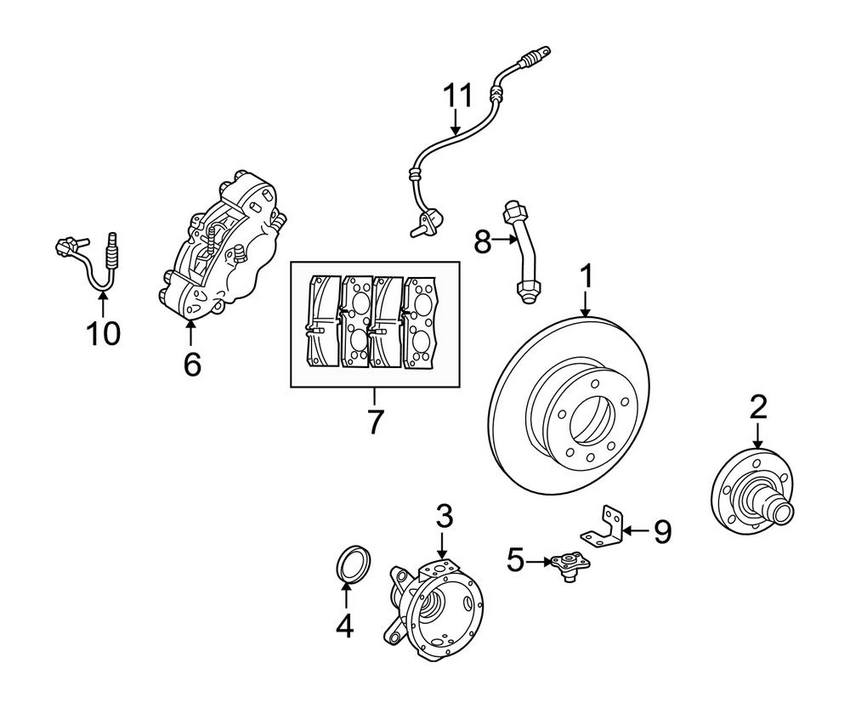 11
8
1
10
6
7
2
3
9
5
4